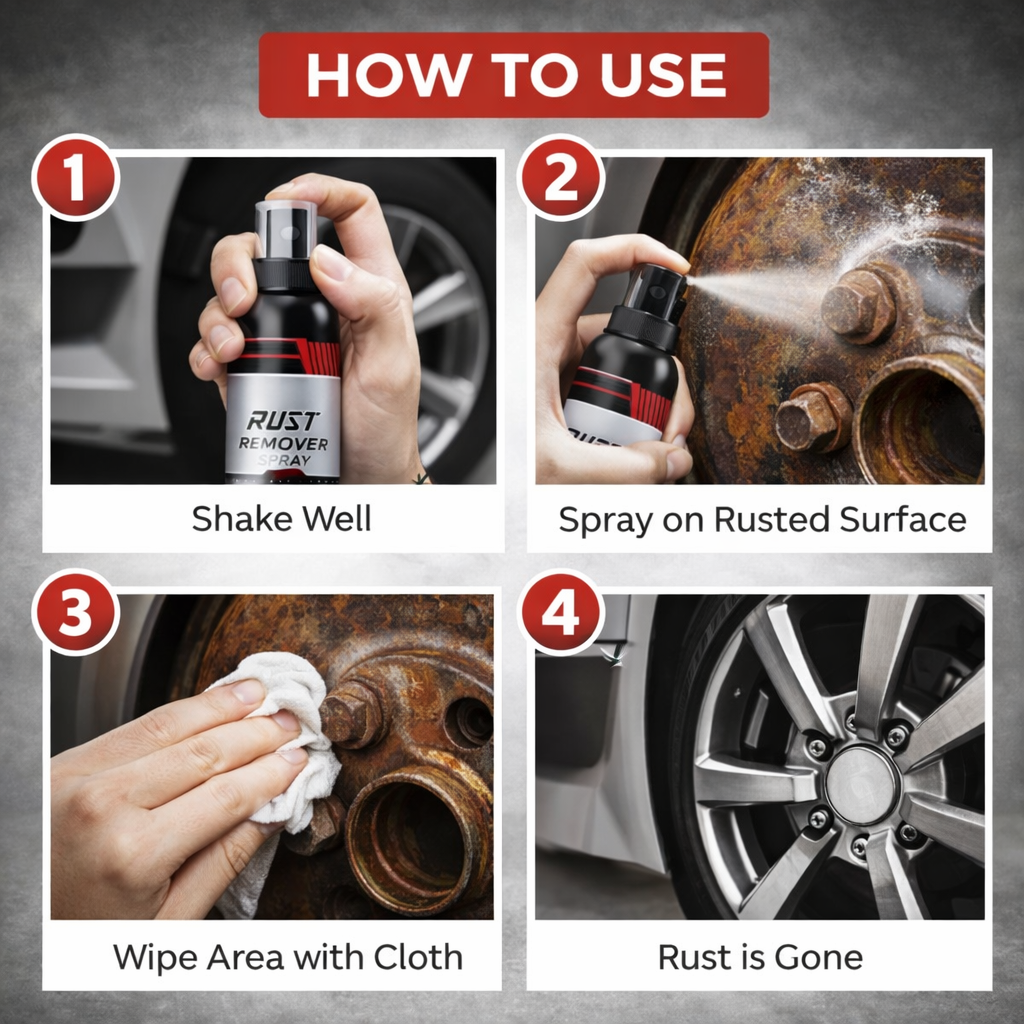 HOW TO USE

1

RUST
REMOVER
SPRAY

Shake Well

2

Spray on Rusted Surface

3

Wipe Area with Cloth

4

Rust is Gone